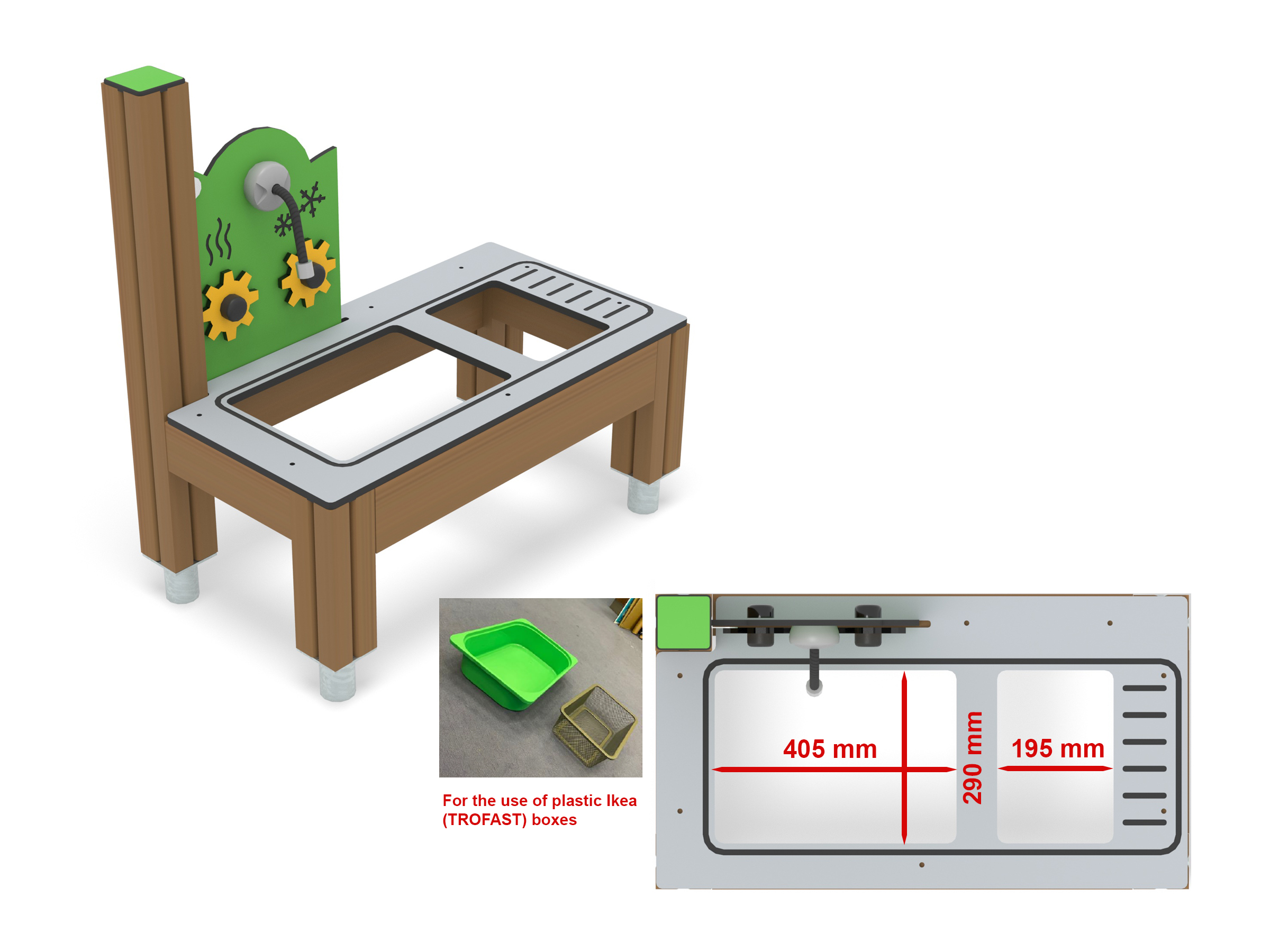 For the use of plastic Ikea (TROFAST) boxes

405 mm

290 mm

195 mm